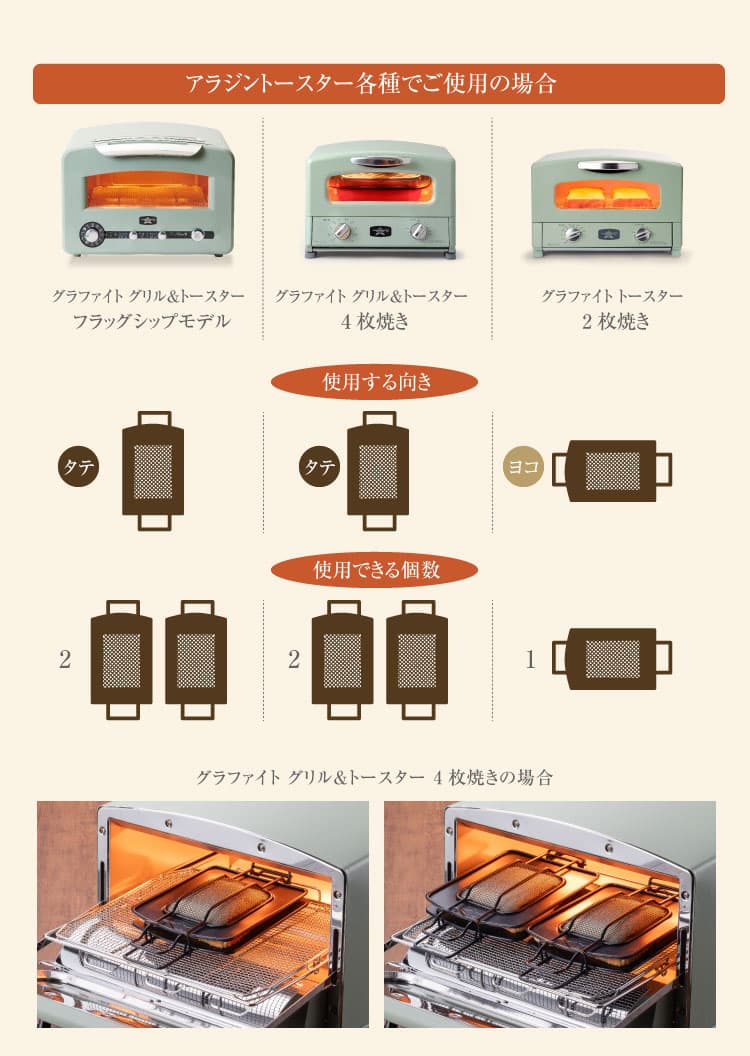 アラジントースター各種でご使用の場合

グラファイト グリル&トースター
フラッグシップモデル

グラファイト グリル&トースター
4 枚焼き

グラファイト トースター
2 枚焼き

使用する向き

タテ

タテ

ヨコ

使用できる個数

2

2

1

グラファイト グリル&トースター 4 枚焼きの場合