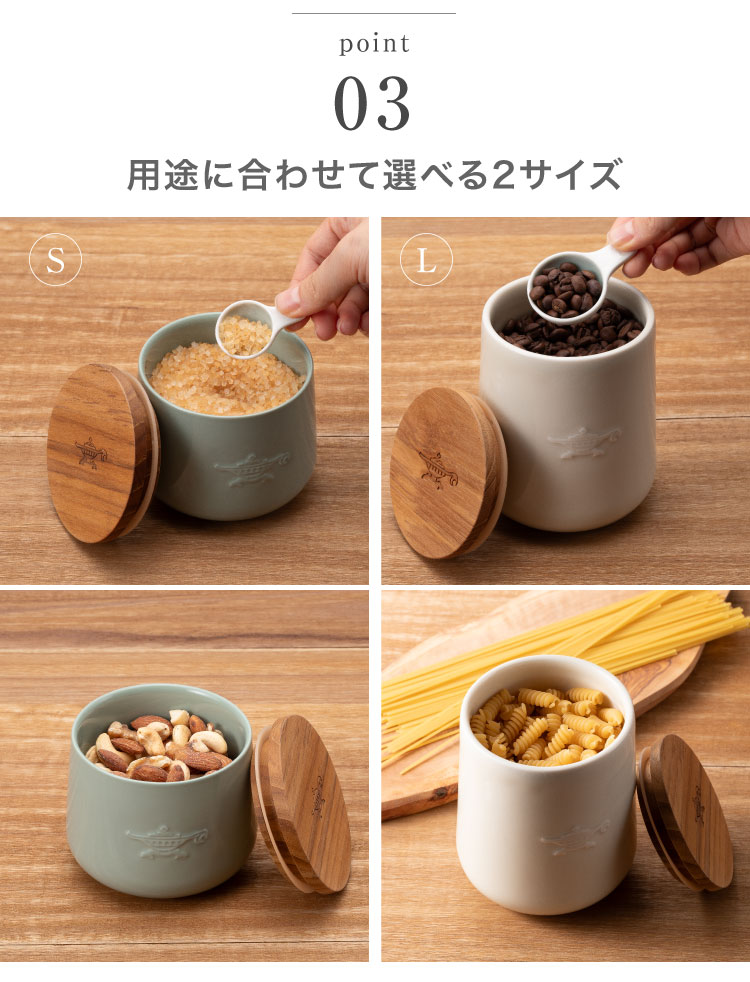 point

03

用途に合わせて選べる2サイズ

S

L