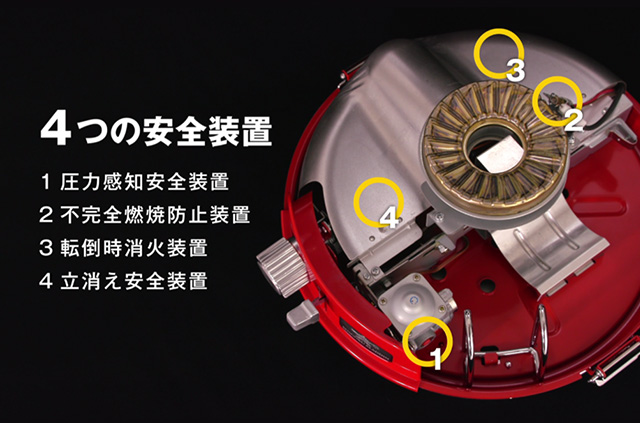 4つの安全装置

1 圧力感知安全装置

2 不完全燃焼防止装置

3 転倒時消火装置

4 立消え安全装置

3

2

4

1